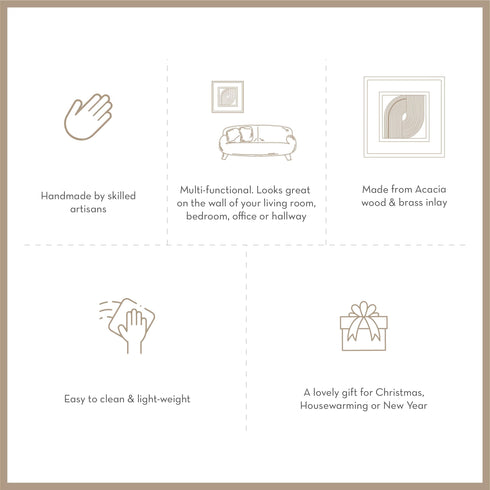 Handmade by skilled artisans

Multi-functional. Looks great on the wall of your living room, bedroom, office or hallway

Made from Acacia wood & brass inlay

Easy to clean & light-weight

A lovely gift for Christmas, Housewarming or New Year